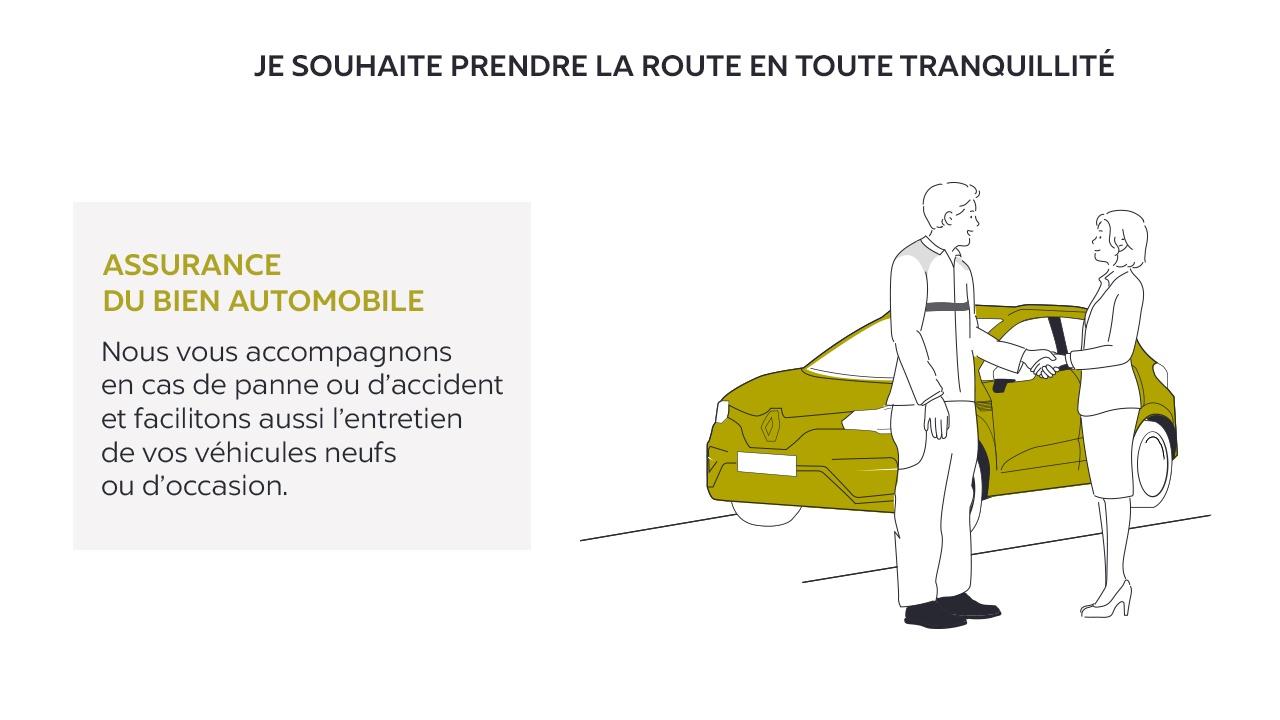 JE SOUHAITE PRENDRE LA ROUTE EN TOUTE TRANQUILLITÉ

ASSURANCE
DU BIEN AUTOMOBILE

Nous vous accompagnons en cas de panne ou d'accident et facilitons aussi l'entretien de vos véhicules neufs ou d'occasion.